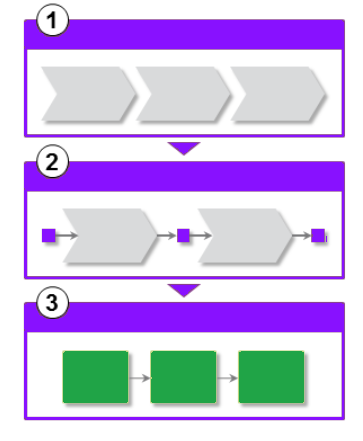 1

2

3