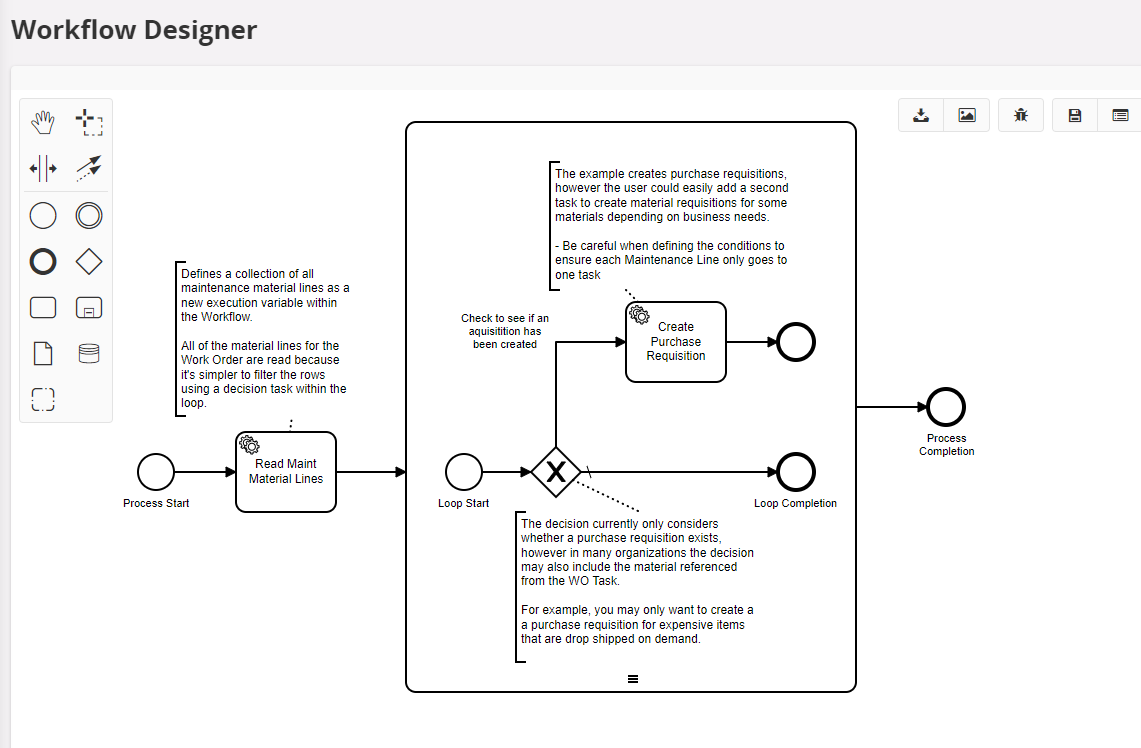 Workflow Designer

Defines a collection of all maintenance material lines as a new execution variable within the Workflow.

All of the material lines for the Work Order are read because it's simpler to filter the rows using a decision task within the loop.

Process Start

Read Maint Material Lines

The example creates purchase requisitions, however the user could easily add a second task to create material requisitions for some materials depending on business needs.

- Be careful when defining the conditions to ensure each Maintenance Line only goes to one task

Check to see if an aquisitition has been created

Create Purchase Requisition

Loop Start

X

Loop Completion

The decision currently only considers whether a purchase requisition exists, however in many organizations the decision may also include the material referenced from the WO Task.

For example, you may only want to create a a purchase requisition for expensive items that are drop shipped on demand.

Process Completion